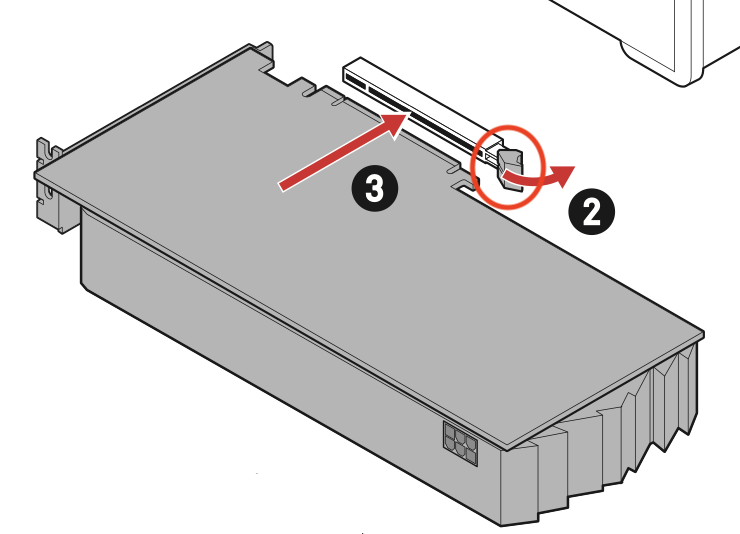 3

2